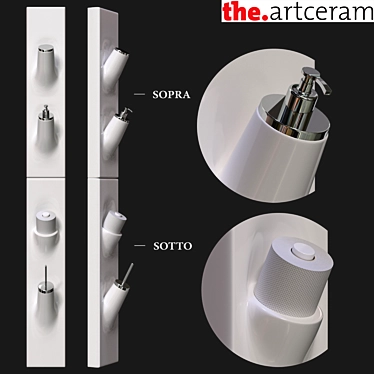 the.artceram

— SOPRA

— SOTTO