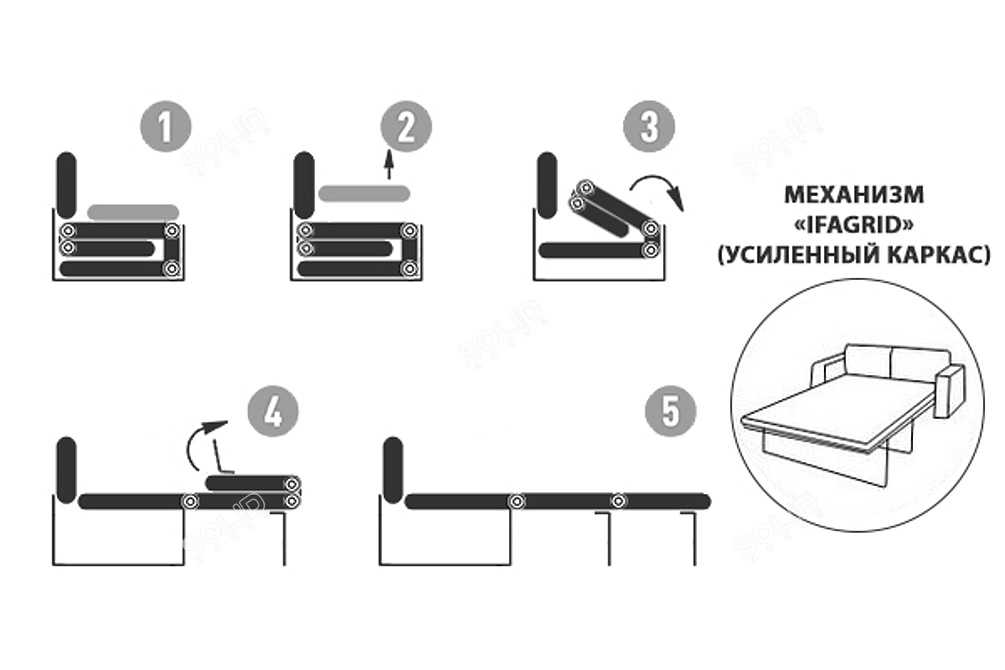 1

2

3

МЕХАНИЗМ
«IFAGRID»
(УСИЛЕННЫЙ КАРКАС)

4

5

SOLID