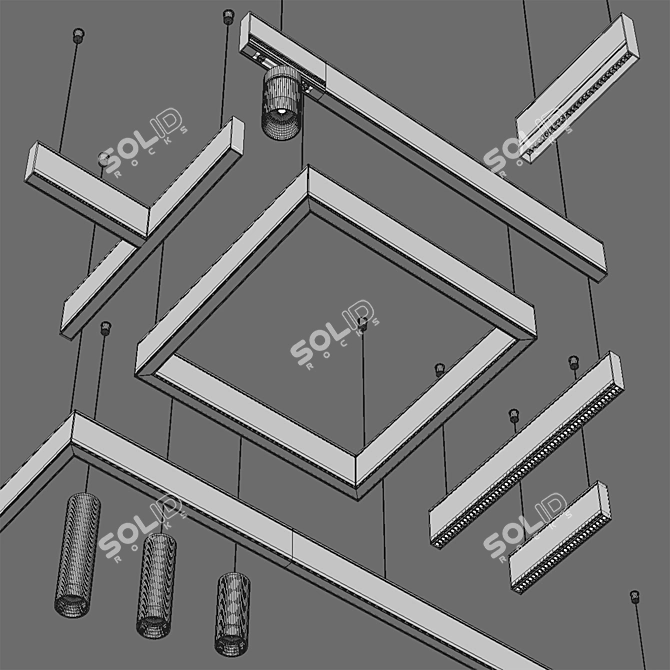 SOLID ROCKS
SOLID ROCKS
SOLID ROCKS
SOLID ROCKS
SOLID ROCKS