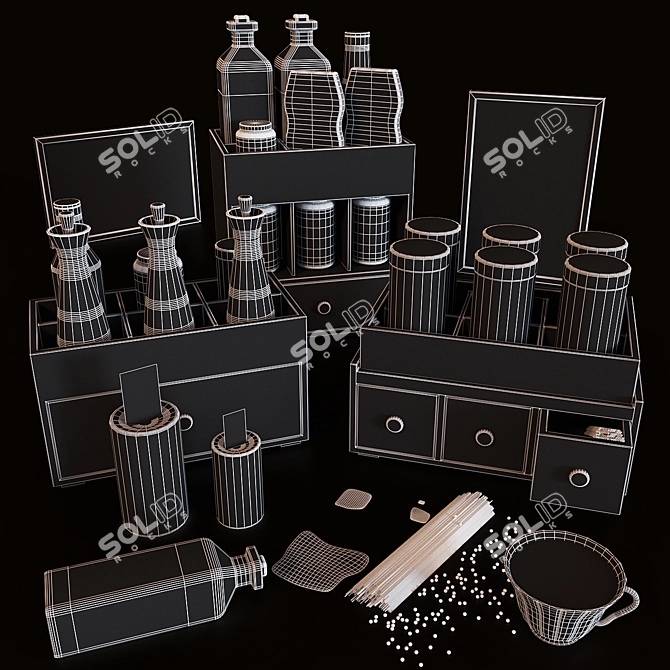 SOLID ROCKS
SOLID ROCKS
SOLID ROCKS
SOLID ROCKS
SOLID ROCKS